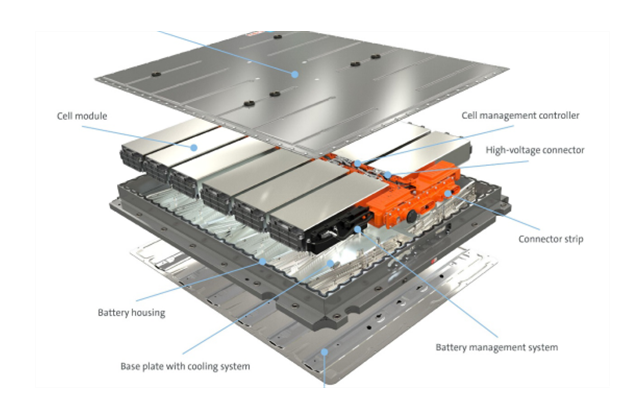 Cell module

Cell management controller

High-voltage connector

Connector strip

Battery housing

Battery management system

Base plate with cooling system