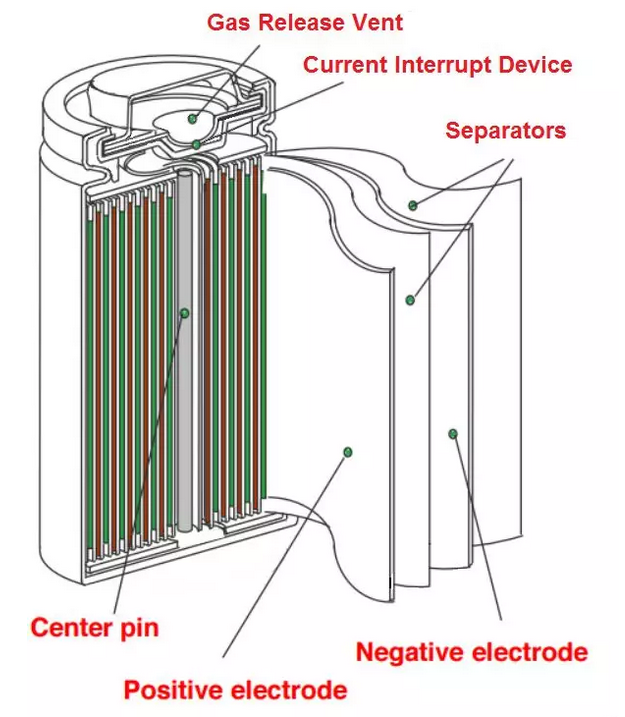 Gas Release Vent
Current Interrupt Device
Separators
Center pin
Negative electrode
Positive electrode