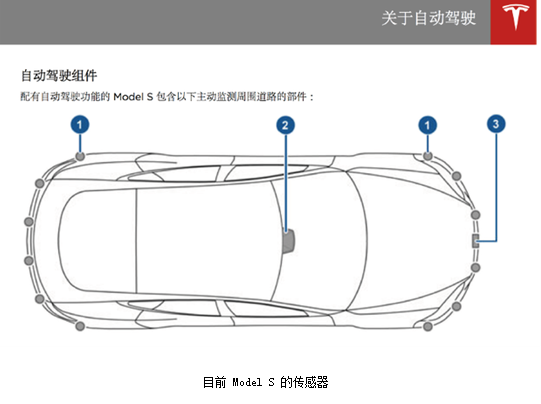 关于自动驾驶

自动驾驶组件

配有自动驾驶功能的 Model S 包含以下主动监测周围道路的部件：

1

2

1

3

目前 Model S 的传感器